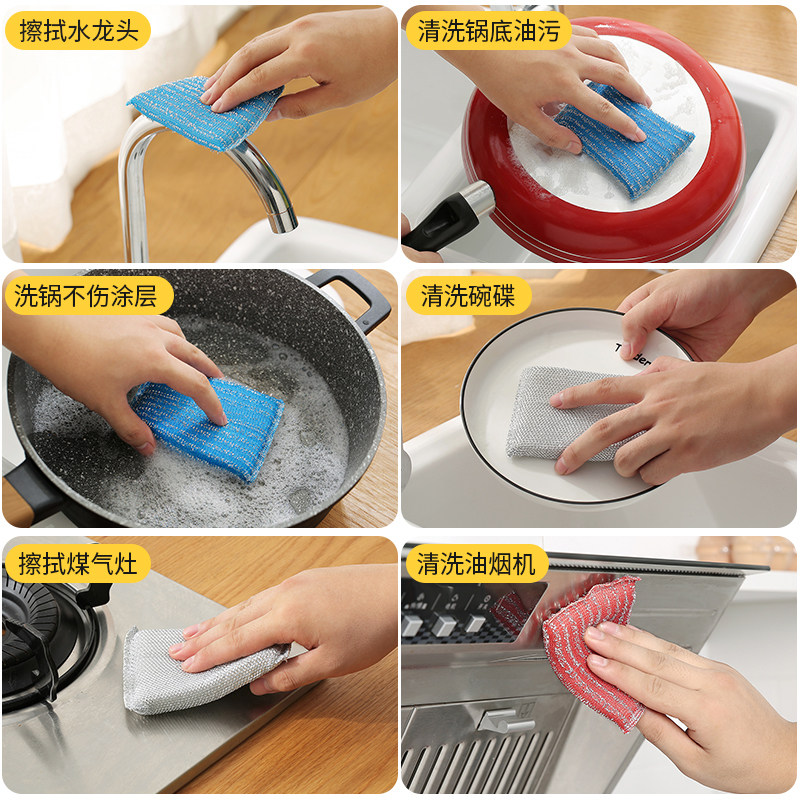 擦拭水龙头

清洗锅底油污

洗锅不伤涂层

清洗碗碟

擦拭煤气灶

清洗油烟机