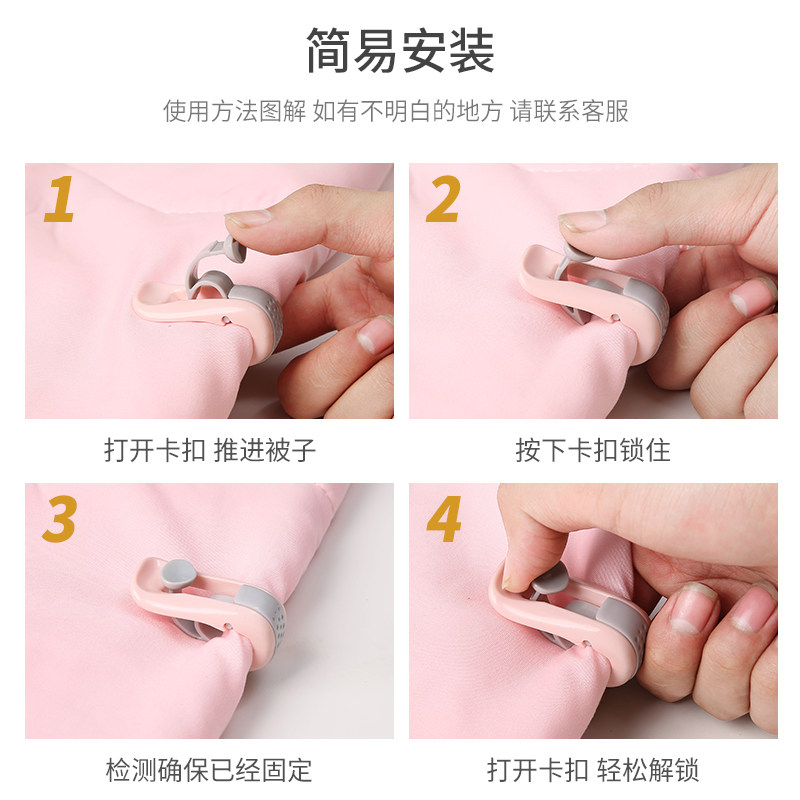 简易安装

使用方法图解 如有不明白的地方 请联系客服

1

打开卡扣 推进被子

2

按下卡扣锁住

3

检测确保已经固定

4

打开卡扣 轻松解锁