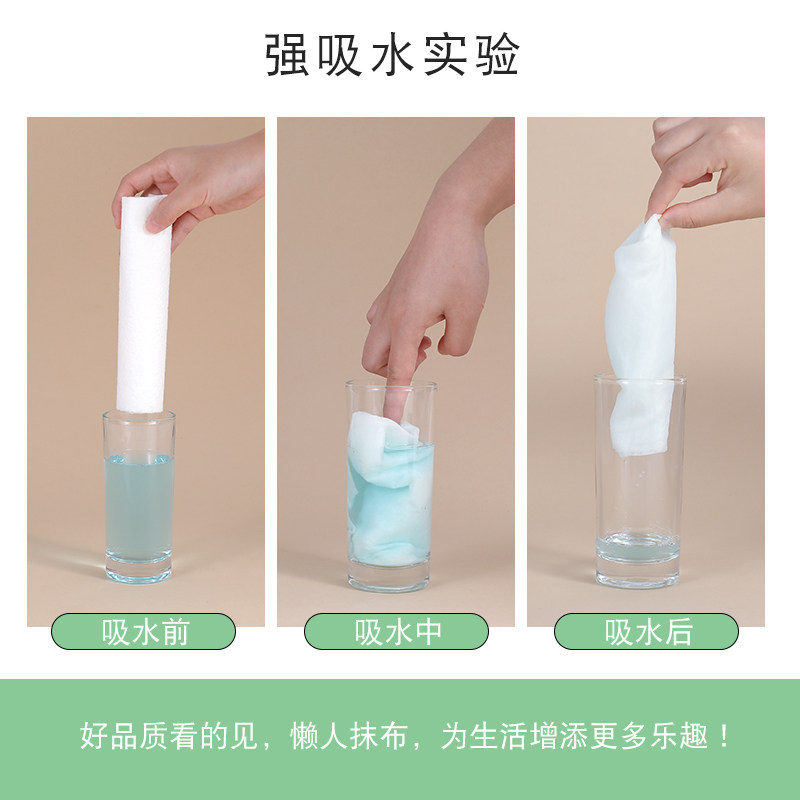 强吸水实验

吸水前

吸水中

吸水后

好品质看的见，懒人抹布，为生活增添更多乐趣！