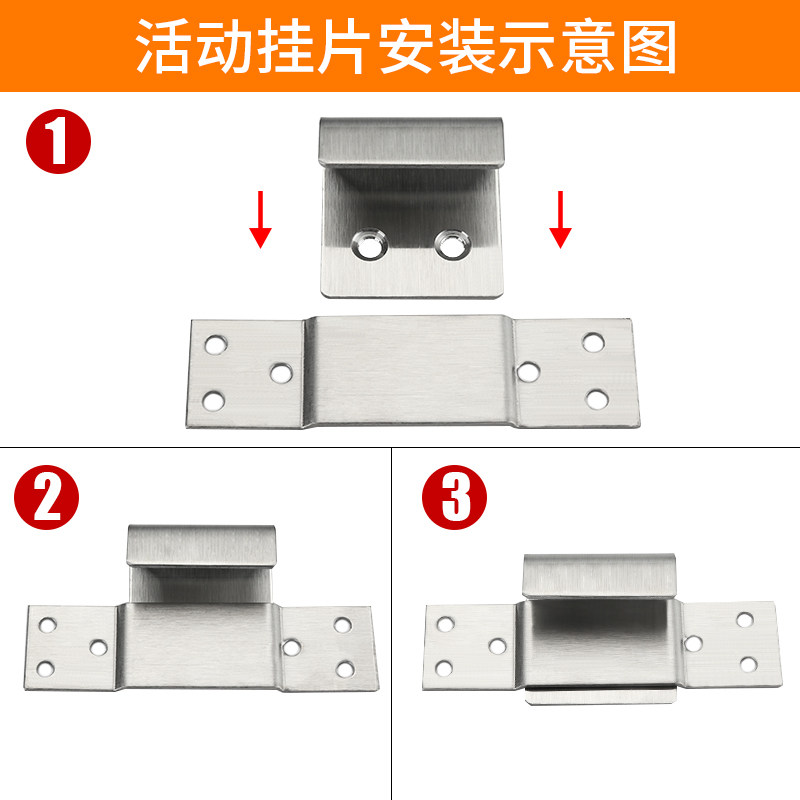 活动挂片安装示意图

1

2

3