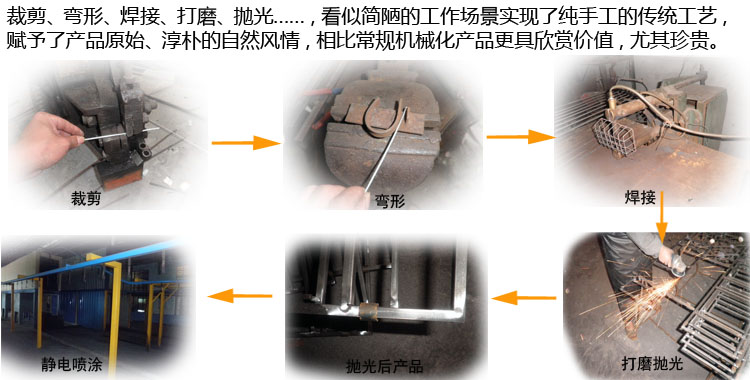 裁剪、弯形、焊接、打磨、抛光……，看似简陋的工作场景实现了纯手工的传统工艺，赋予了产品原始、淳朴的自然风情，相比常规机械化产品更具欣赏价值，尤其珍贵。

裁剪

弯形

焊接

打磨抛光

抛光后产品

静电喷涂