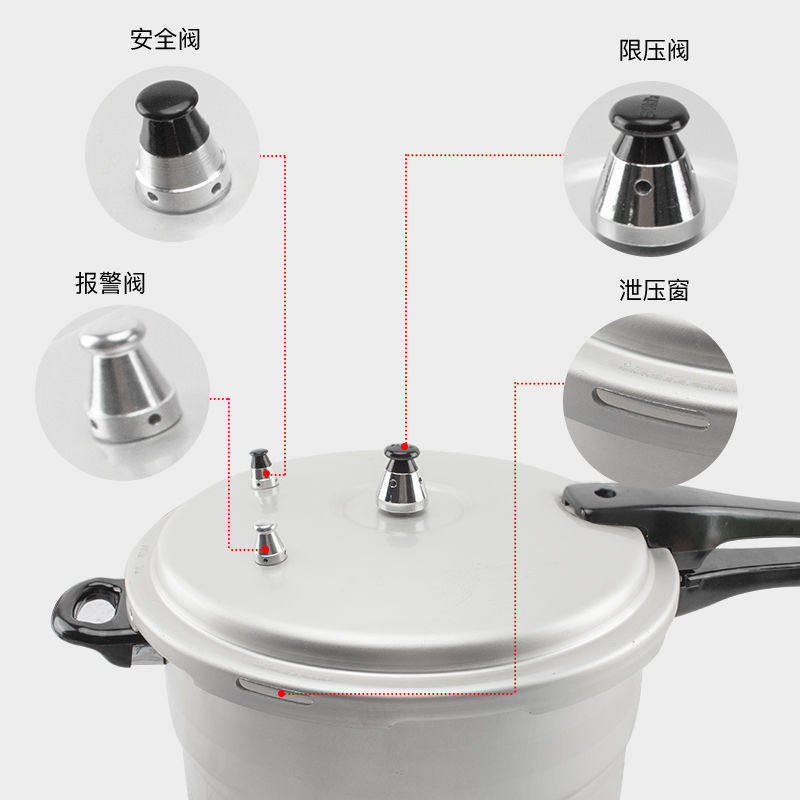 安全阀

限压阀

报警阀

泄压窗