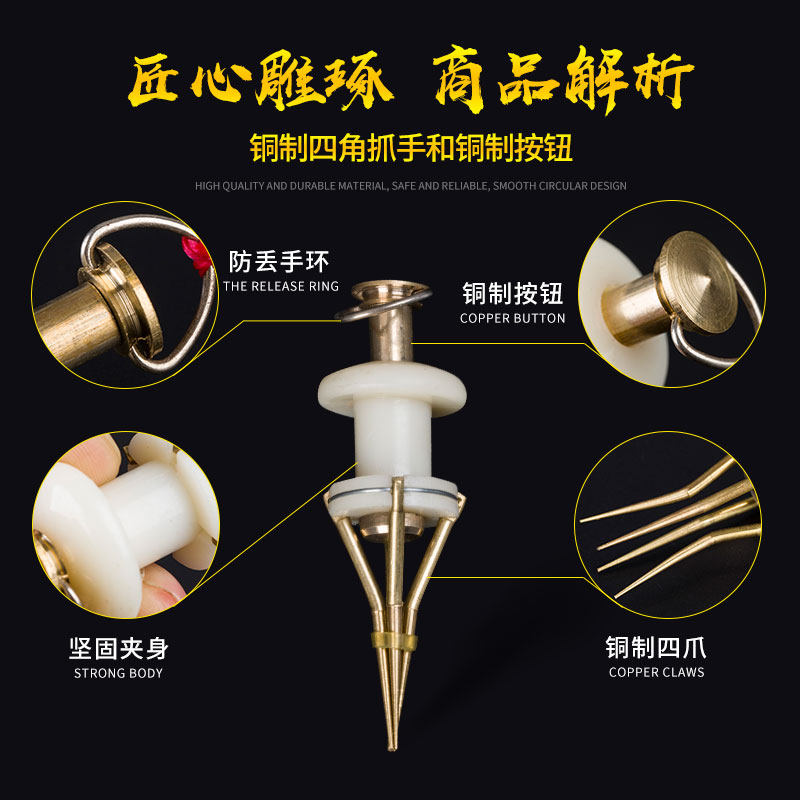 匠心雕琢 商品解析

铜制四角抓手和铜制按钮

HIGH QUALITY AND DURABLE MATERIAL, SAFE AND RELIABLE, SMOOTH CIRCULAR DESIGN

防丢手环
THE RELEASE RING

铜制按钮
COPPER BUTTON

坚固夹身
STRONG BODY

铜制四爪
COPPER CLAWS