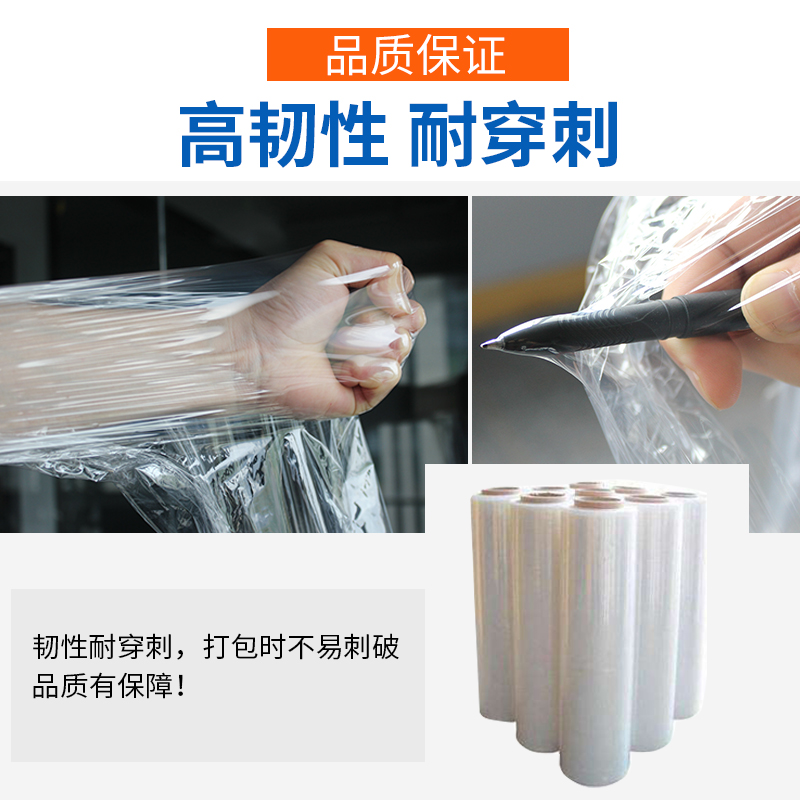 品质保证

高韧性 耐穿刺

韧性耐穿刺，打包时不易刺破
品质有保障！