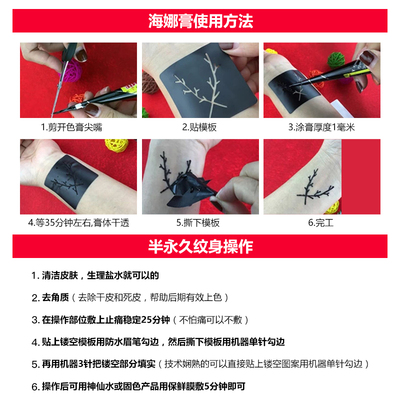 海娜膏使用方法

1.剪开色膏尖嘴

2.贴模板

3.涂膏厚度1毫米

4.等35分钟左右,膏体干透

5.撕下模板

6.完工

半永久纹身操作

1. 清洁皮肤，生理盐水就可以的

2. 去角质（去除干皮和死皮，帮助后期有效上色）

3. 在操作部位敷上止痛稳定25分钟（不怕痛可以不敷）

4. 贴上镂空模板用防水眉笔勾边，然后撕下模板用机器单针勾边

5. 再用机器3针把镂空部分填实（技术娴熟的可以直接贴上镂空图案用机器单针勾边）

6. 操作后可用神仙水或固色产品用保鲜膜敷5分钟即可