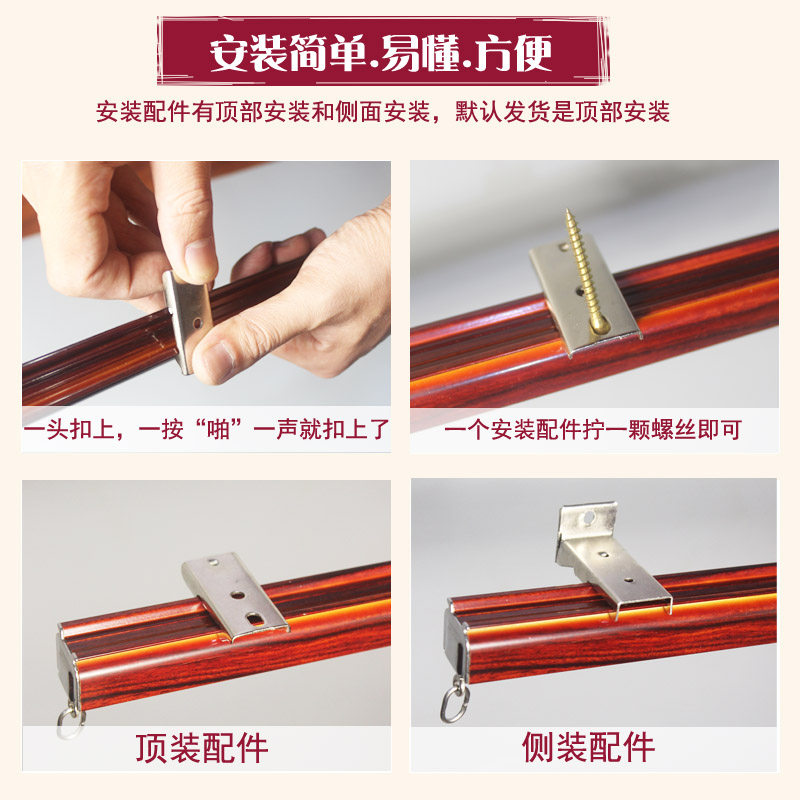 安装简单.易懂.方便

安装配件有顶部安装和侧面安装，默认发货是顶部安装

一头扣上，一按“啪”一声就扣上了

一个安装配件拧一颗螺丝即可

顶装配件

侧装配件