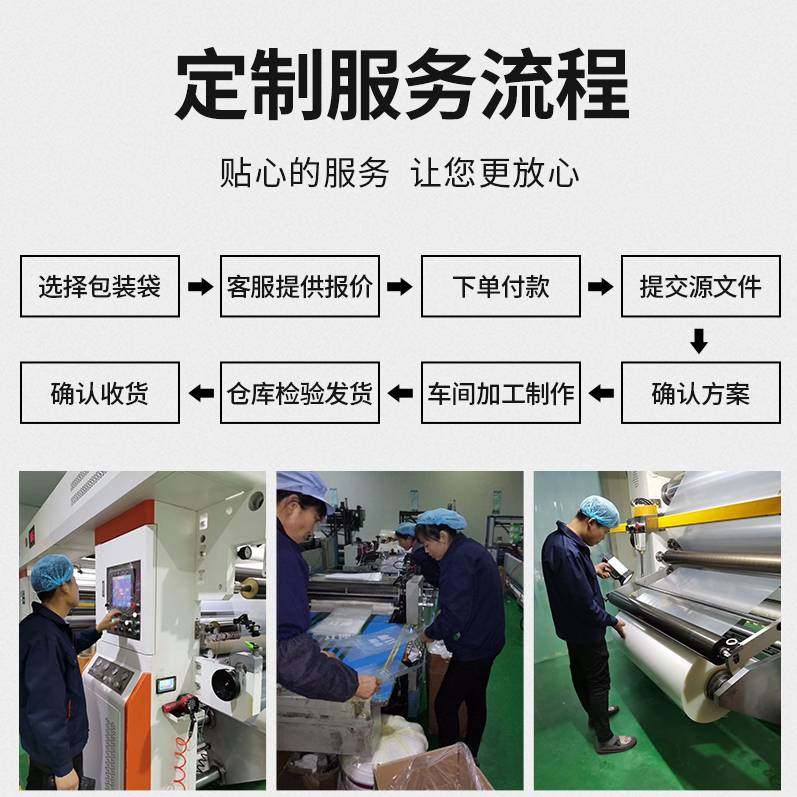 定制服务流程

贴心的服务 让您更放心

选择包装袋

客服提供报价

下单付款

提交源文件

确认方案

车间加工制作

仓库检验发货

确认收货