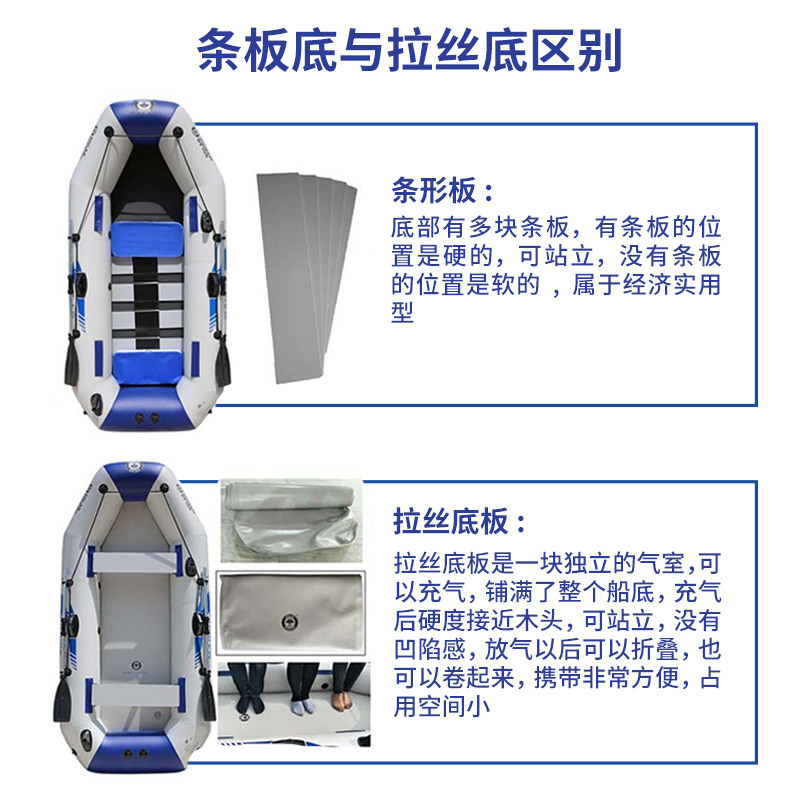 条板底与拉丝底区别

条形板：
底部有多块条板，有条板的位置是硬的，可站立，没有条板的位置是软的 ，属于经济实用型

拉丝底板：
拉丝底板是一块独立的气室,可以充气，铺满了整个船底，充气后硬度接近木头，可站立，没有凹陷感，放气以后可以折叠，也可以卷起来，携带非常方便，占用空间小