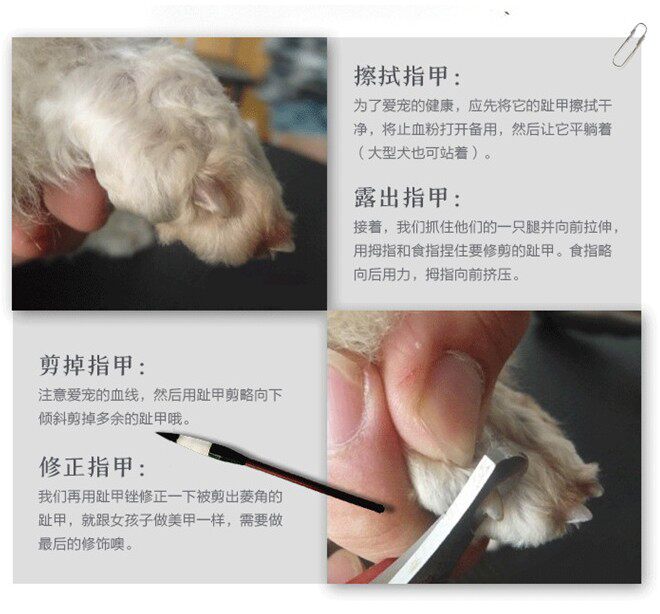 擦拭指甲：

为了爱宠的健康，应先将它的趾甲擦拭干净，将止血粉打开备用，然后让它平躺着（大型犬也可站着）。

露出指甲：

接着，我们抓住他们的一只腿并向前拉伸，用拇指和食指捏住要修剪的趾甲。食指略向后用力，拇指向前挤压。

剪掉指甲：

注意爱宠的血线，然后用趾甲剪略向下倾斜剪掉多余的趾甲哦。

修正指甲：

我们再用趾甲锉修正一下被剪出菱角的趾甲，就跟女孩子做美甲一样，需要做最后的修饰噢。