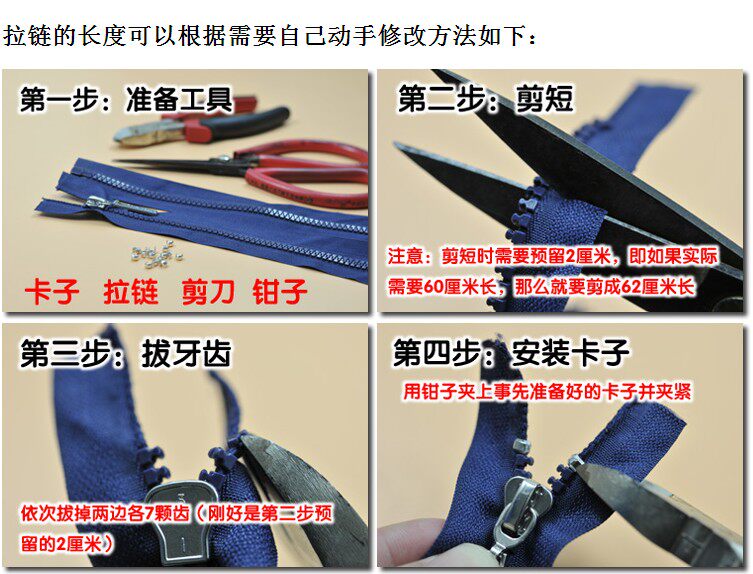 拉链的长度可以根据需要自己动手修改方法如下：

第一步：准备工具

卡子 拉链 剪刀 钳子

第二步：剪短

注意：剪短时需要预留2厘米，即如果实际需要60厘米长，那么就要剪成62厘米长

第三步：拔牙齿

依次拔掉两边各7颗齿（刚好是第二步预留的2厘米）

第四步：安装卡子

用钳子夹上事先准备好的卡子并夹紧