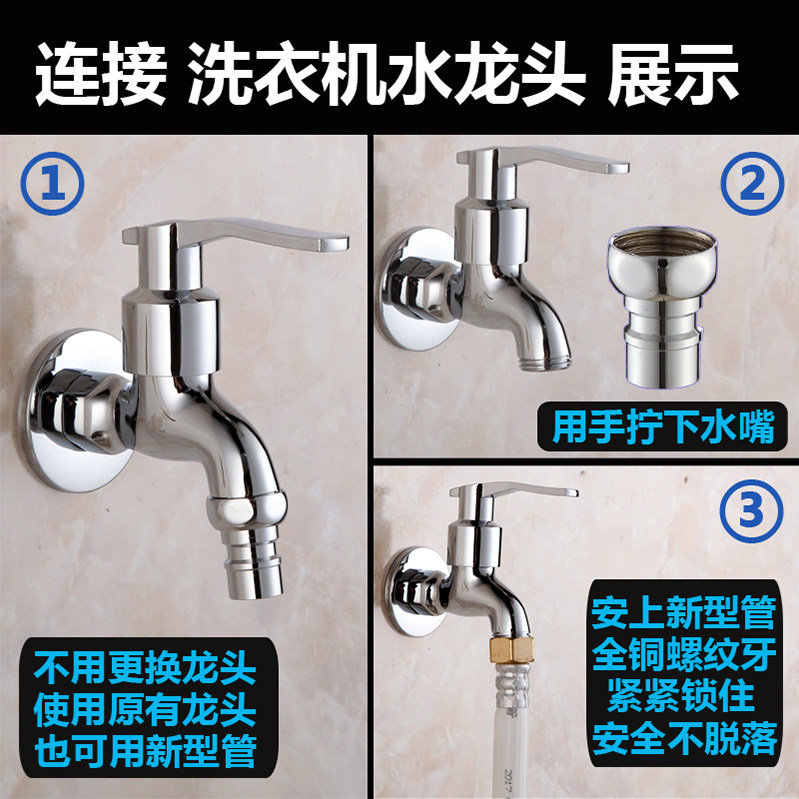 连接 洗衣机水龙头 展示

①

不用更换龙头
使用原有龙头
也可用新型管

②

用手拧下水嘴

③

安上新型管
全铜螺纹牙
紧紧锁住
安全不脱落

2017