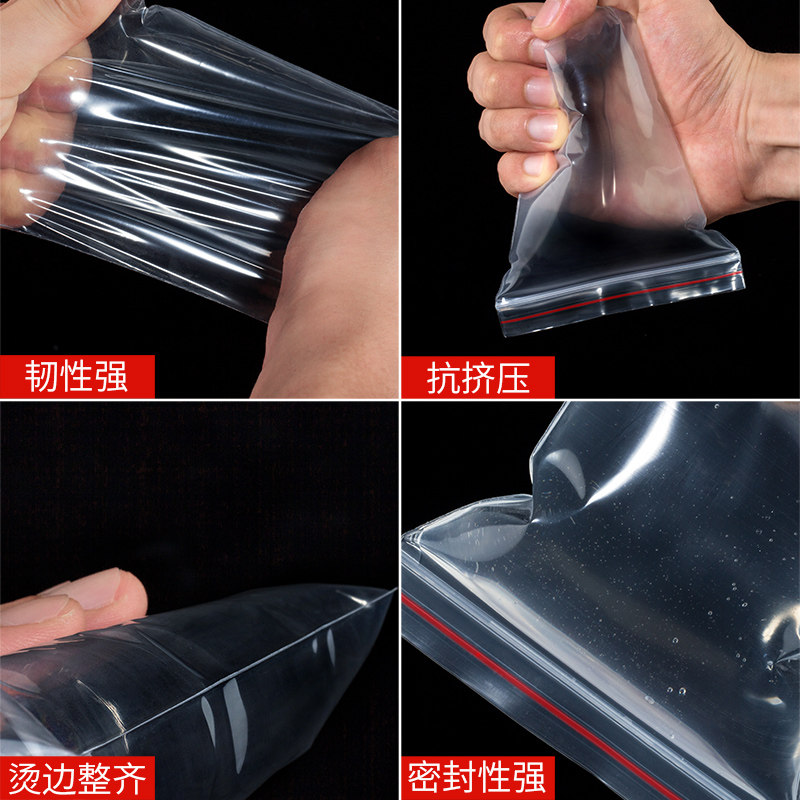 韧性强

抗挤压

烫边整齐

密封性强