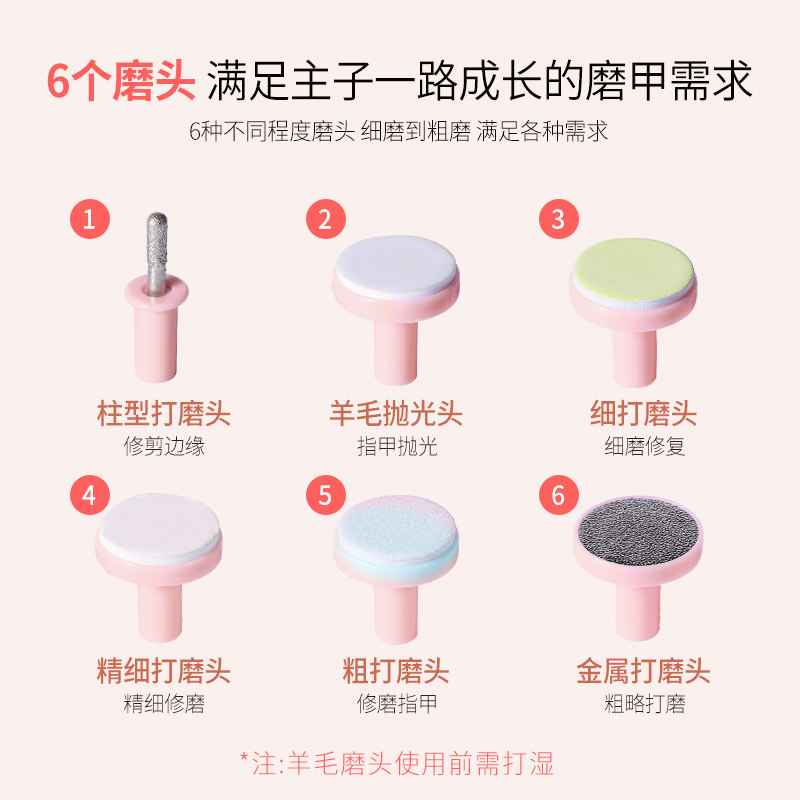 6个磨头 满足主子一路成长的磨甲需求

6种不同程度磨头 细磨到粗磨 满足各种需求

1
柱型打磨头
修剪边缘

2
羊毛抛光头
指甲抛光

3
细打磨头
细磨修复

4
精细打磨头
精细修磨

5
粗打磨头
修磨指甲

6
金属打磨头
粗略打磨

*注:羊毛磨头使用前需打湿