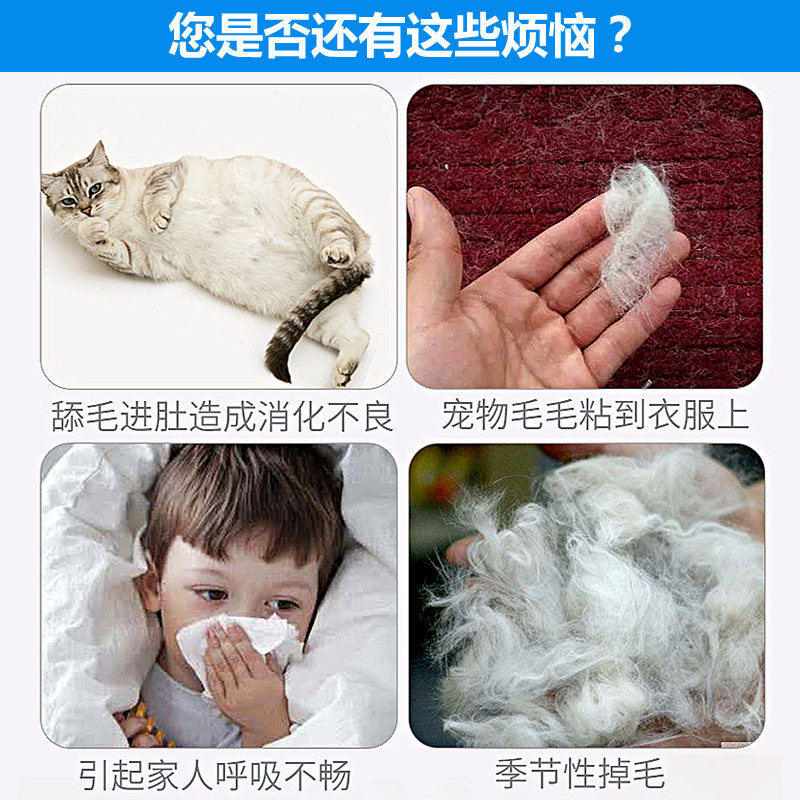 您是否还有这些烦恼？

舔毛进肚造成消化不良

宠物毛毛粘到衣服上

引起家人呼吸不畅

季节性掉毛