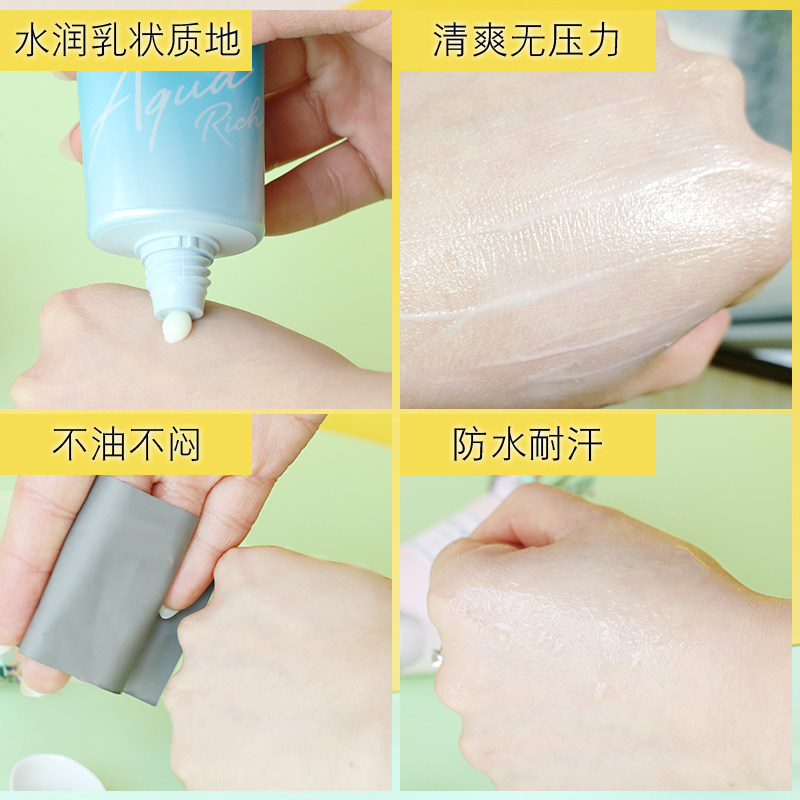 水润乳状质地

Aqua Rich

清爽无压力

不油不闷

防水耐汗