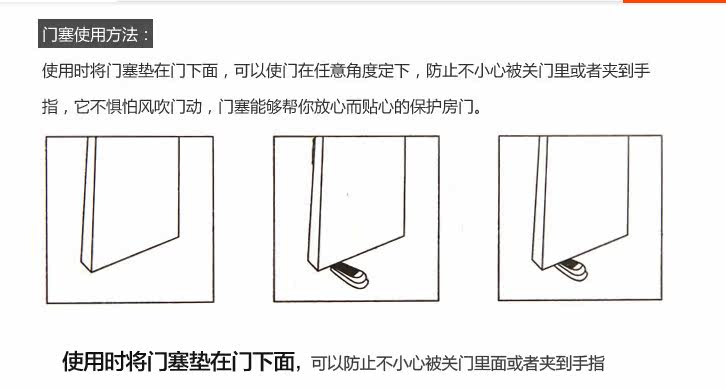 门塞使用方法：

使用时将门塞垫在门下面，可以使门在任意角度定下，防止不小心被关门里或者夹到手指，它不惧怕风吹门动，门塞能够帮你放心而贴心的保护房门。

使用时将门塞垫在门下面，可以防止不小心被关门里面或者夹到手指