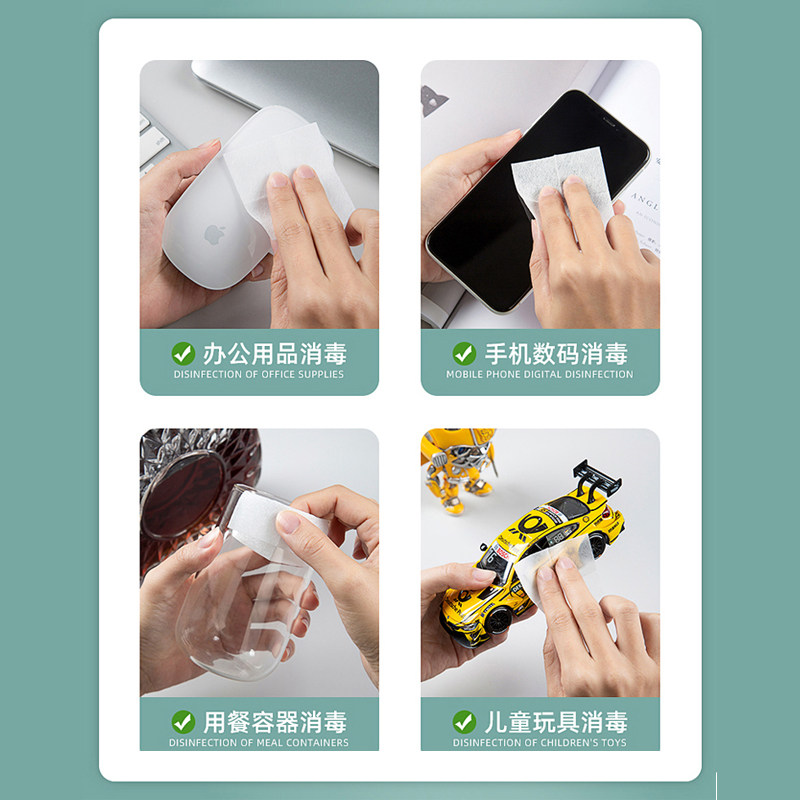 办公用品消毒
DISINFECTION OF OFFICE SUPPLIES

手机数码消毒
MOBILE PHONE DIGITAL DISINFECTION

用餐容器消毒
DISINFECTION OF MEAL CONTAINERS

儿童玩具消毒
DISINFECTION OF CHILDREN'S TOYS