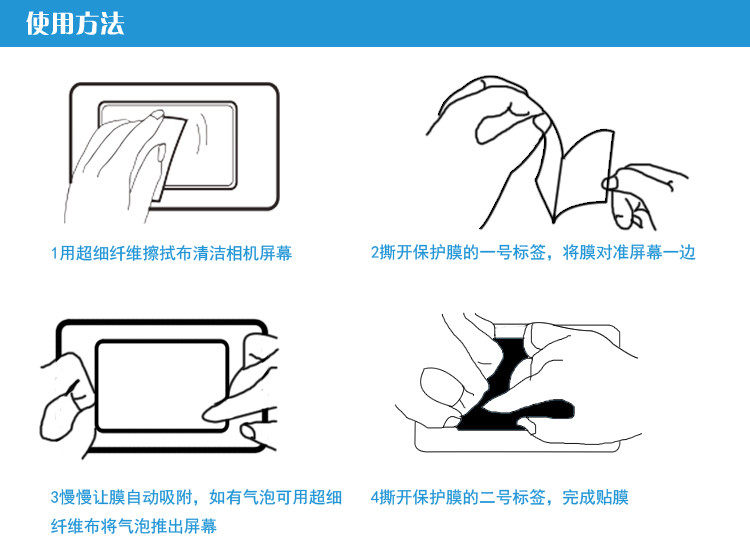 使用方法

1用超细纤维擦拭布清洁相机屏幕

2撕开保护膜的一号标签，将膜对准屏幕一边

3慢慢让膜自动吸附，如有气泡可用超细纤维布将气泡推出屏幕

4撕开保护膜的二号标签，完成贴膜