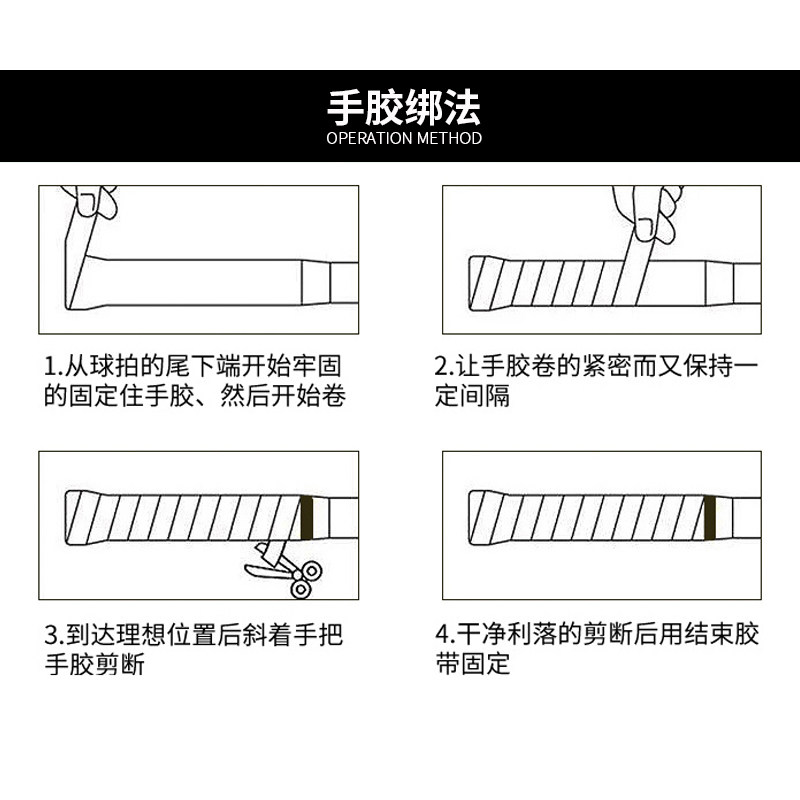 手胶绑法
OPERATION METHOD

1.从球拍的尾下端开始牢固的固定住手胶、然后开始卷

2.让手胶卷的紧密而又保持一定间隔

3.到达理想位置后斜着手把手胶剪断

4.干净利落的剪断后用结束胶带固定