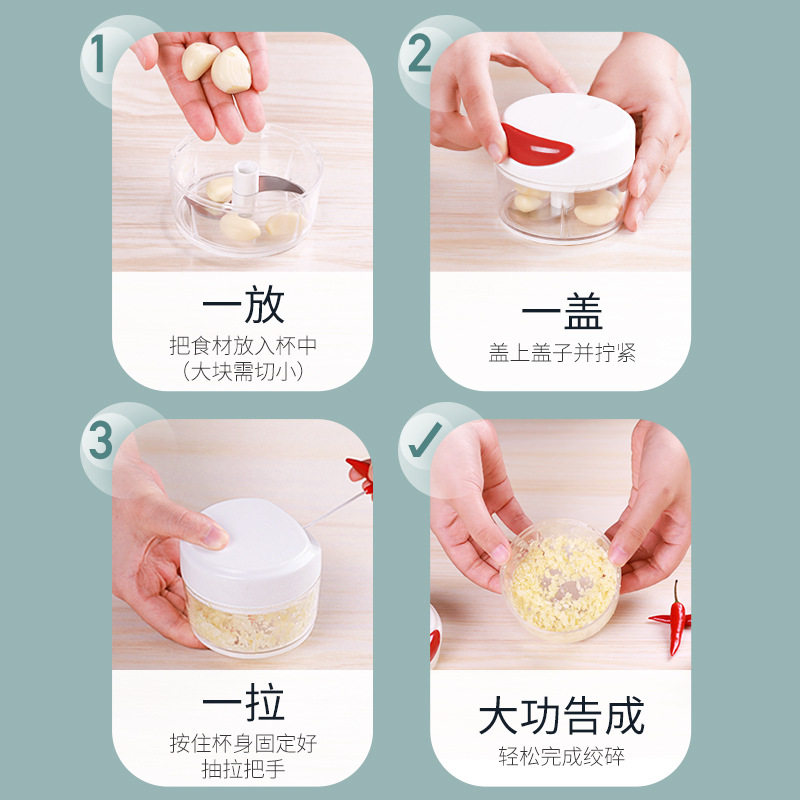 1

一放
把食材放入杯中
（大块需切小）

2

一盖
盖上盖子并拧紧

3

一拉
按住杯身固定好
抽拉把手

✓

大功告成
轻松完成绞碎