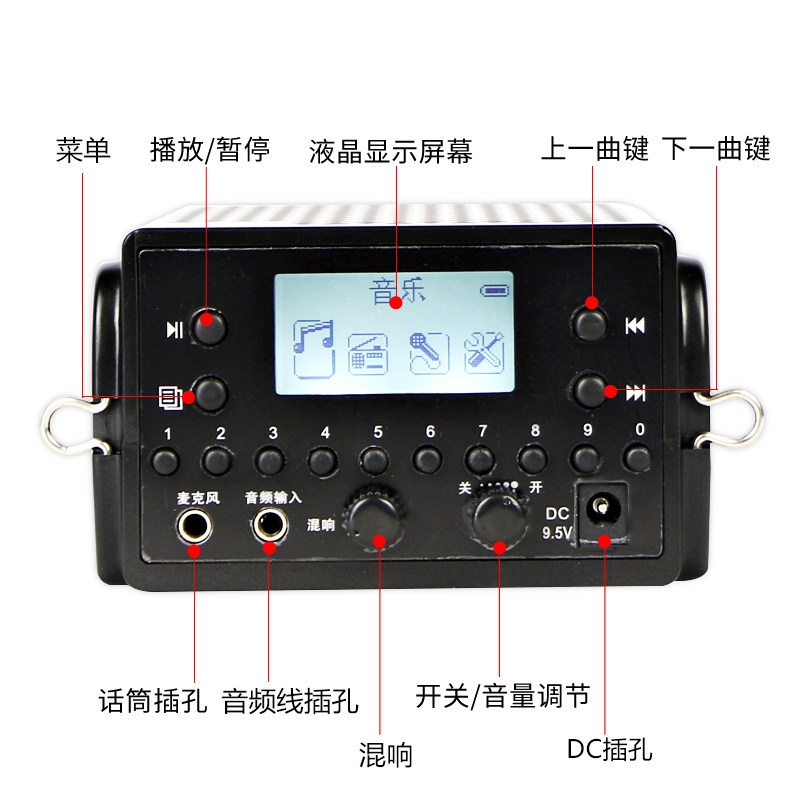 菜单 播放/暂停 液晶显示屏幕 上一曲键 下一曲键

音乐

1 2 3 4 5 6 7 8 9 0

麦克风 音频输入 混响 关 开 DC 9.5V

话筒插孔 音频线插孔 开关/音量调节

混响 DC插孔