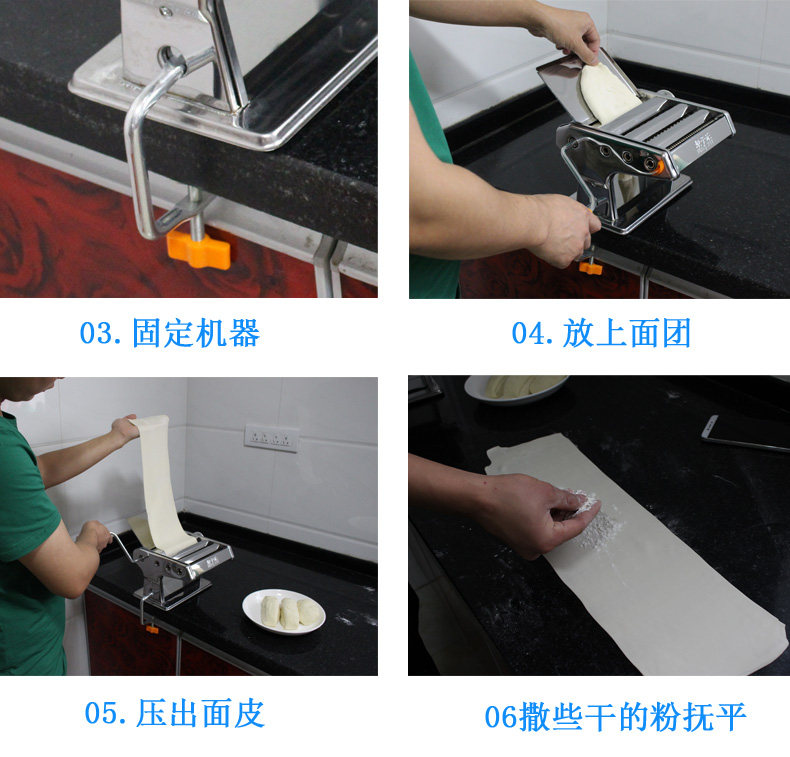 03. 固定机器

04. 放上面团

05. 压出面皮

06撒些干的粉抚平