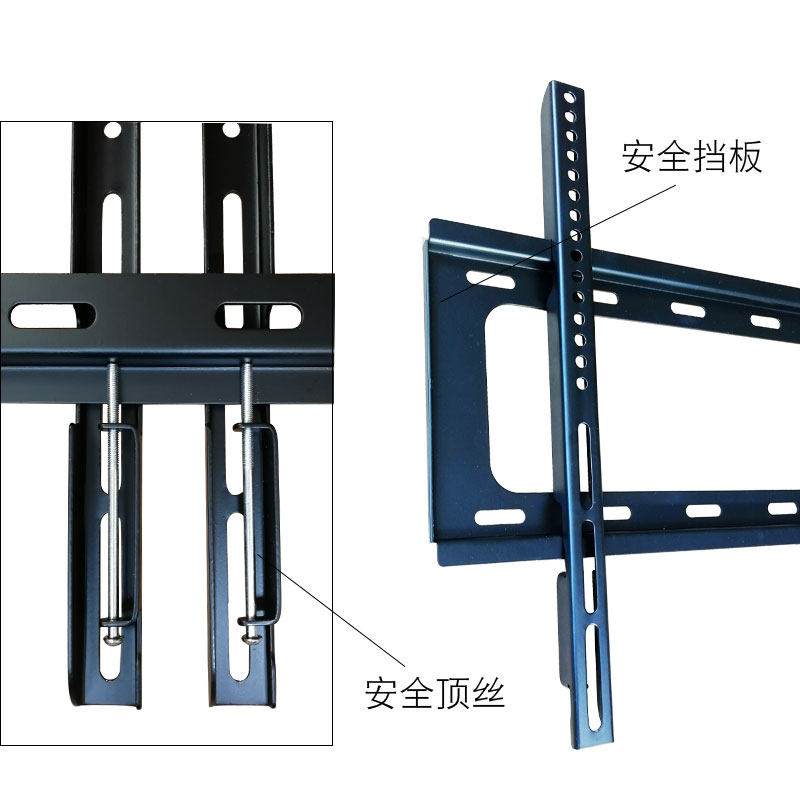 安全挡板

安全顶丝