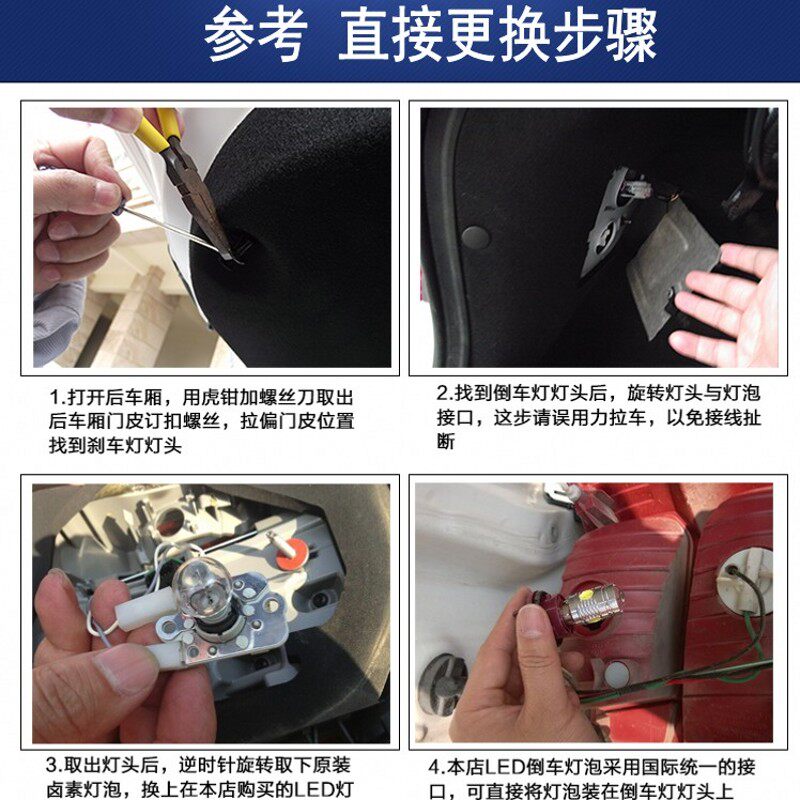 参考 直接更换步骤

1.打开后车厢，用虎钳加螺丝刀取出后车厢门皮订扣螺丝，拉偏门皮位置找到刹车灯灯头

2.找到倒车灯灯头后，旋转灯头与灯泡接口，这步请误用力拉车，以免接线扯断

3.取出灯头后，逆时针旋转取下原装卤素灯泡，换上在本店购买的LED灯

4.本店LED倒车灯泡采用国际统一的接口，可直接将灯泡装在倒车灯灯头上