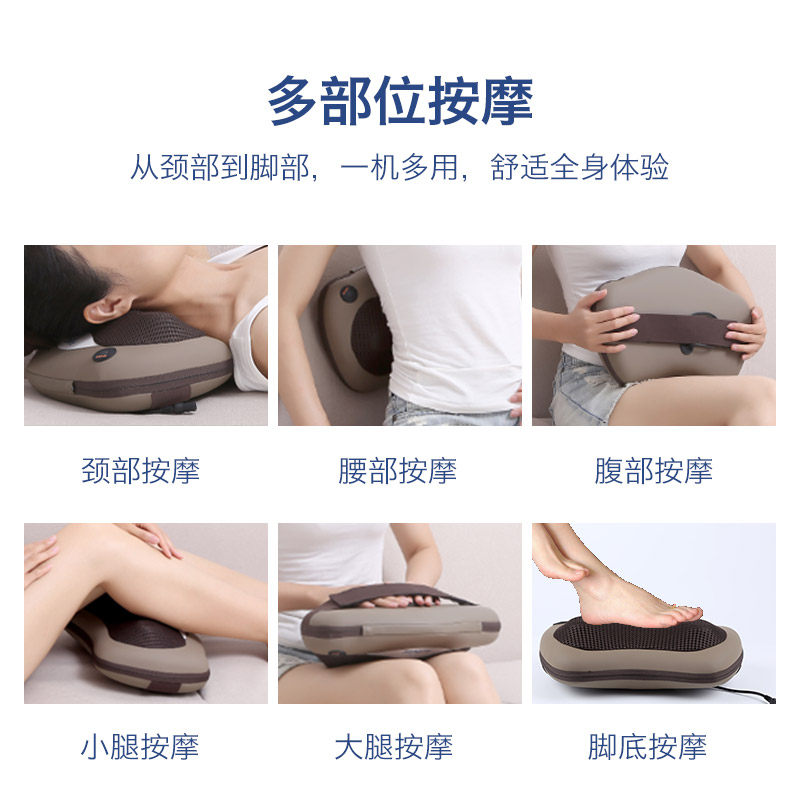 多部位按摩

从颈部到脚部，一机多用，舒适全身体验

颈部按摩

腰部按摩

腹部按摩

小腿按摩

大腿按摩

脚底按摩