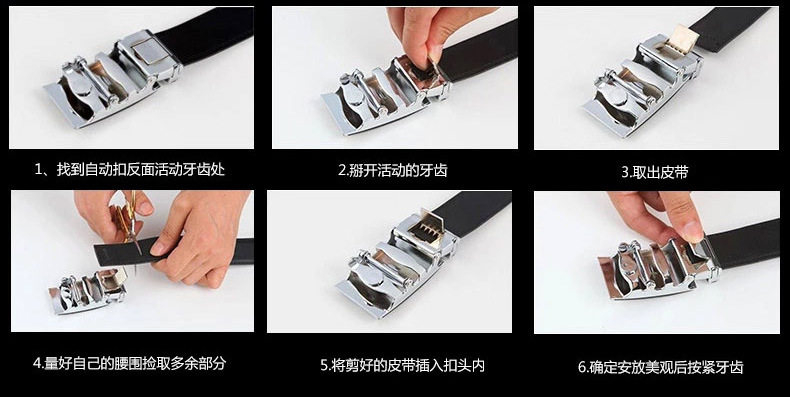 1、找到自动扣反面活动牙齿处

2.掰开活动的牙齿

3.取出皮带

4.量好自己的腰围捡取多余部分

5.将剪好的皮带插入扣头内

6.确定安放美观后按紧牙齿