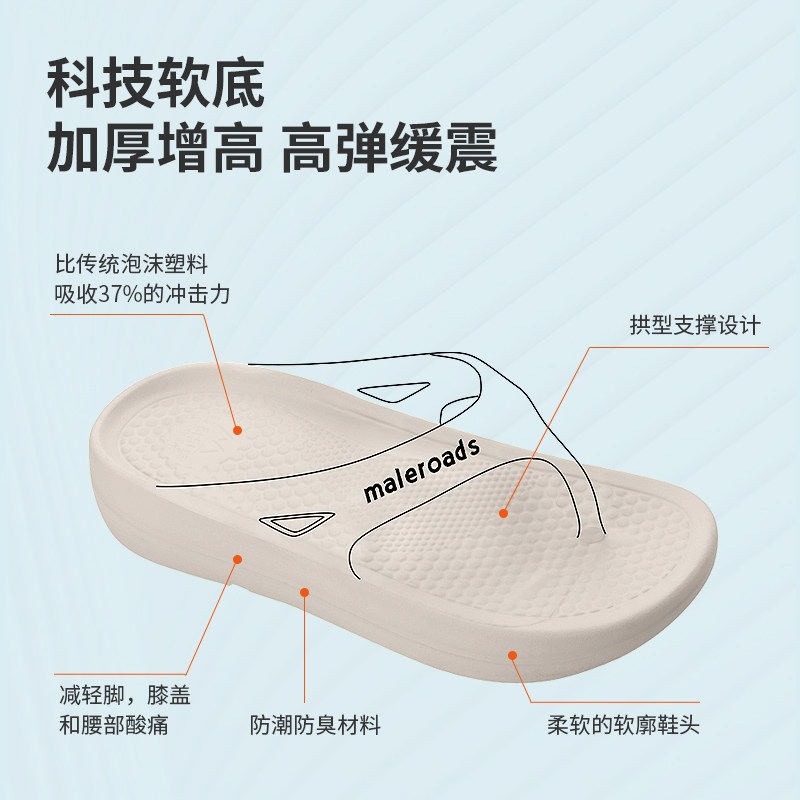 科技软底
加厚增高 高弹缓震

比传统泡沫塑料
吸收37%的冲击力

拱型支撑设计

maleroads

减轻脚，膝盖
和腰部酸痛

防潮防臭材料

柔软的软廓鞋头