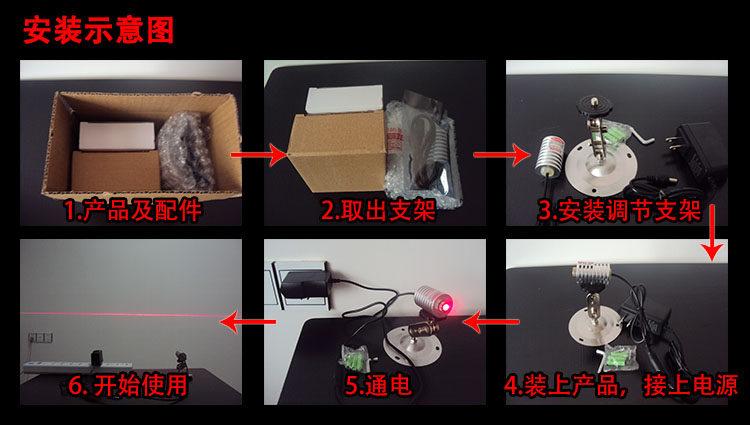 安装示意图

1.产品及配件

2.取出支架

3.安装调节支架

4.装上产品，接上电源

5.通电

6. 开始使用