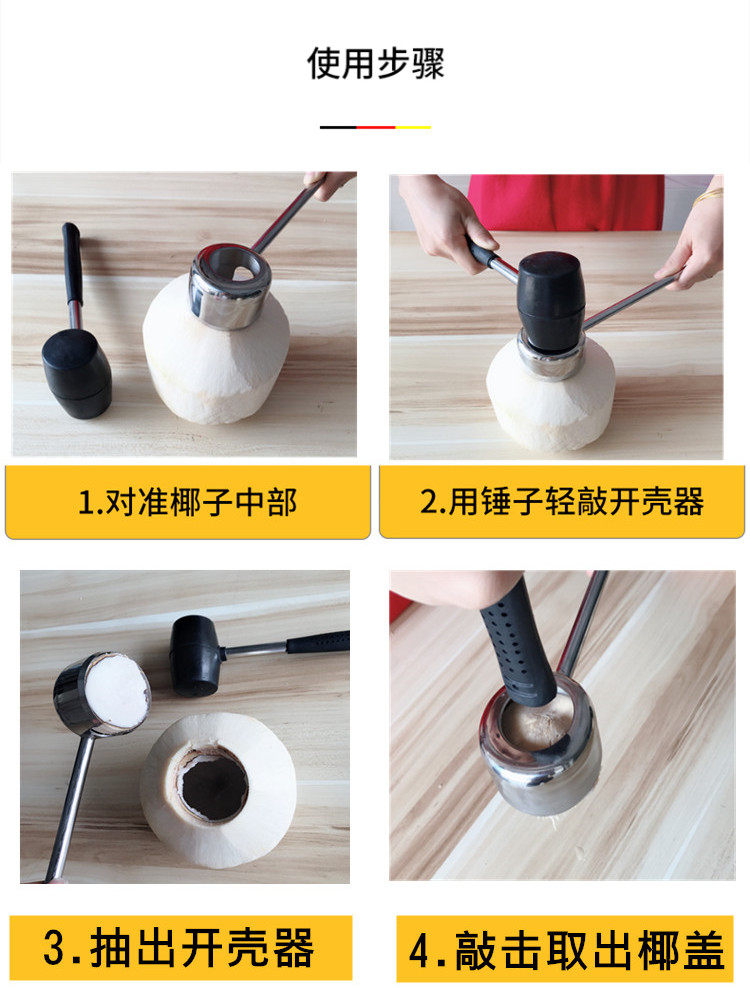 使用步骤

1.对准椰子中部

2.用锤子轻敲开壳器

3.抽出开壳器

4.敲击取出椰盖