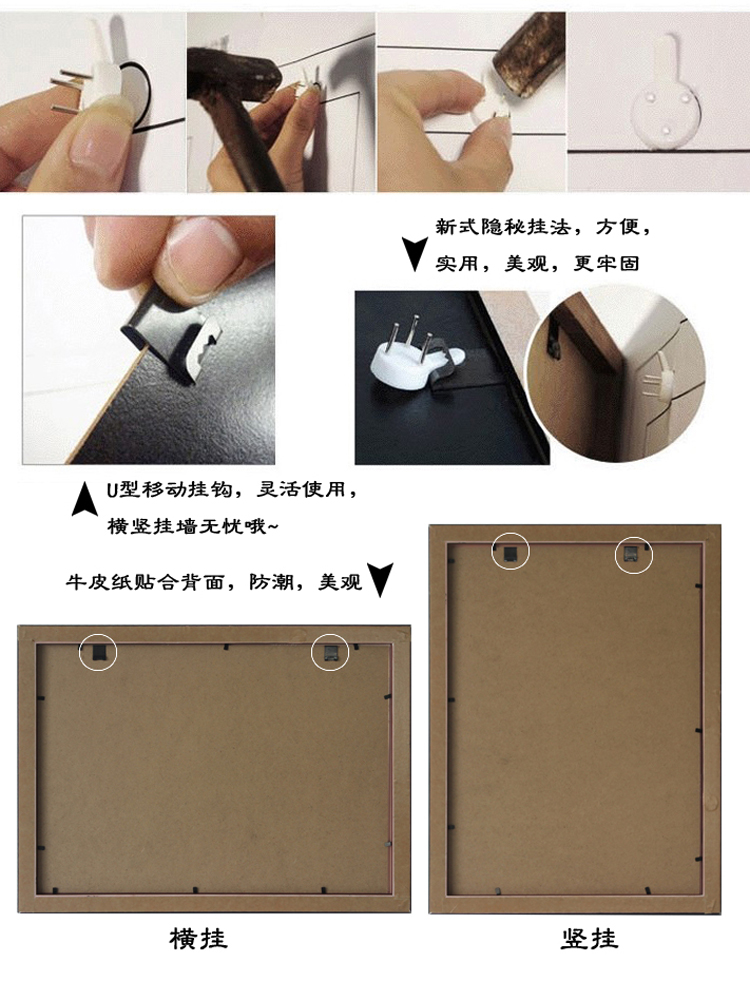 新式隐秘挂法，方便，实用，美观，更牢固

U型移动挂钩，灵活使用，横竖挂墙无忧哦~

牛皮纸贴合背面，防潮，美观

横挂

竖挂