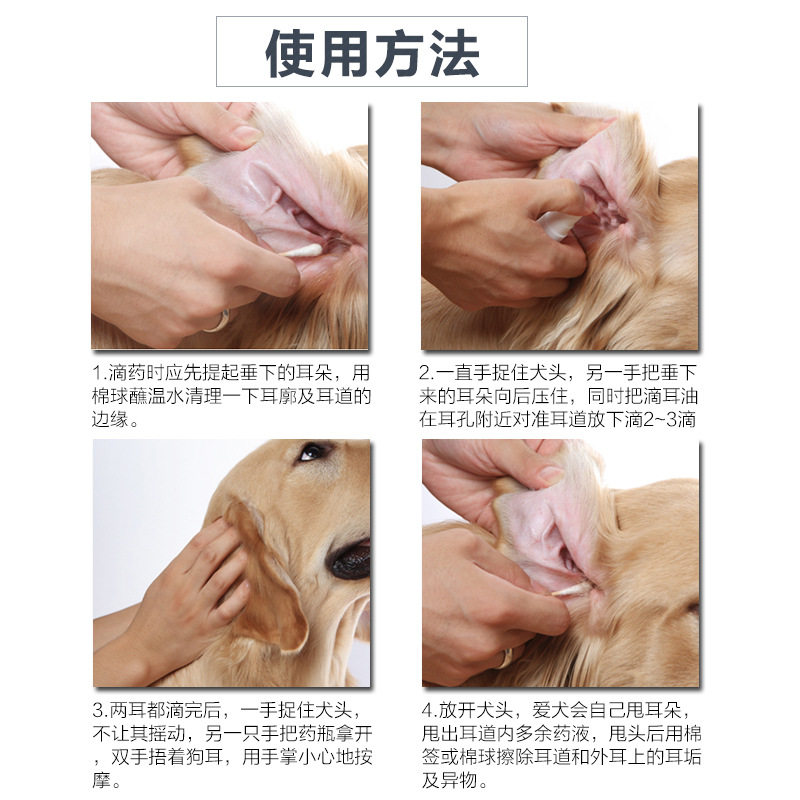 使用方法

1.滴药时应先提起垂下的耳朵，用棉球蘸温水清理一下耳廓及耳道的边缘。

2.一直手捉住犬头，另一手把垂下来的耳朵向后压住，同时把滴耳油在耳孔附近对准耳道放下滴2~3滴

3.两耳都滴完后，一手捉住犬头，不让其摇动，另一只手把药瓶拿开，双手捂着狗耳，用手掌小心地按摩。

4.放开犬头，爱犬会自己甩耳朵，甩出耳道内多余药液，甩头后用棉签或棉球擦除耳道和外耳上的耳垢及异物。