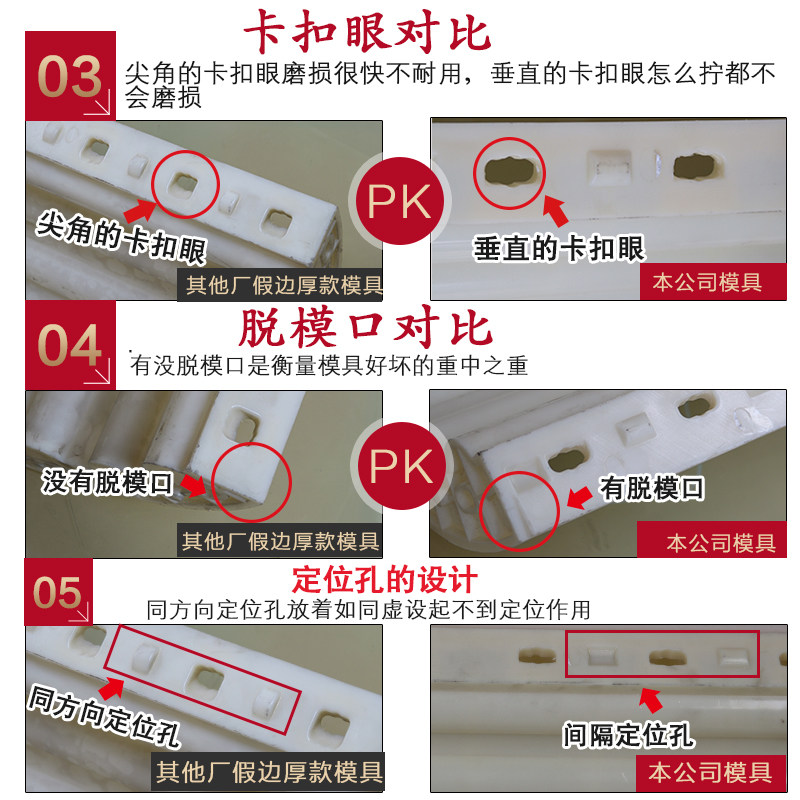 卡扣眼对比

03

尖角的卡扣眼磨损很快不耐用，垂直的卡扣眼怎么拧都不会磨损

尖角的卡扣眼

其他厂假边厚款模具

PK

垂直的卡扣眼

本公司模具

04

脱模口对比

有没脱模口是衡量模具好坏的重中之重

没有脱模口

其他厂假边厚款模具

PK

有脱模口

本公司模具

05

定位孔的设计

同方向定位孔放着如同虚设起不到定位作用

同方向定位孔

其他厂假边厚款模具

间隔定位孔

本公司模具