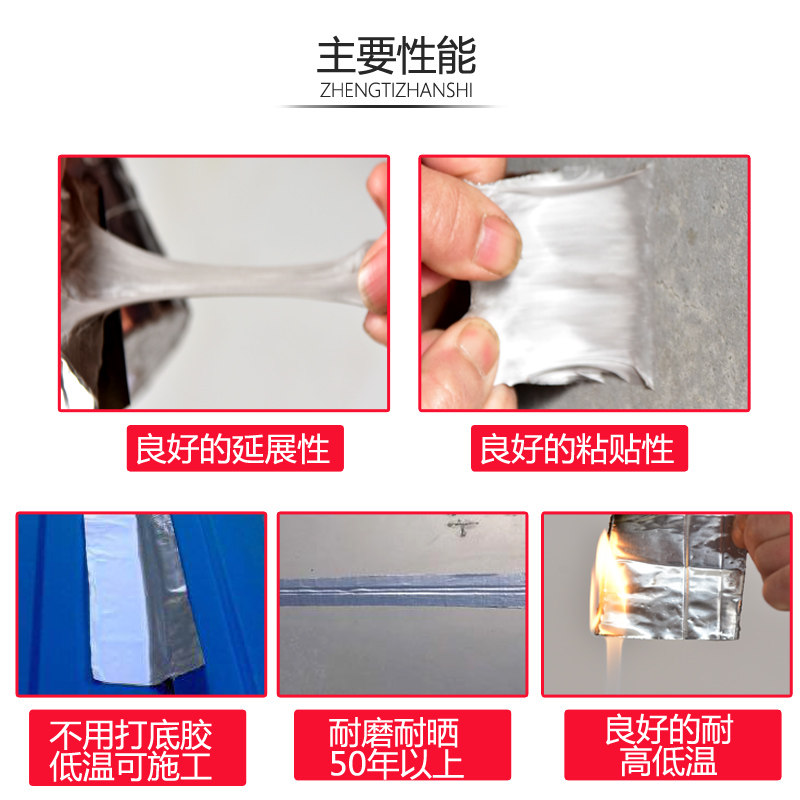 主要性能
ZHENGTIZHANSHI

良好的延展性

良好的粘贴性

不用打底胶
低温可施工

耐磨耐晒
50年以上

良好的耐
高低温