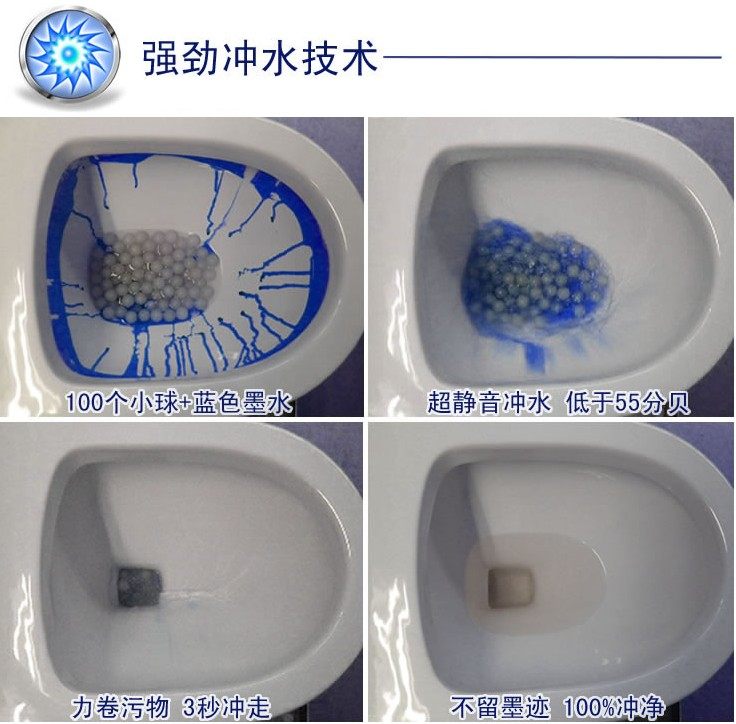 强劲冲水技术

100个小球+蓝色墨水

超静音冲水 低于55分贝

力卷污物 3秒冲走

不留墨迹 100%冲净