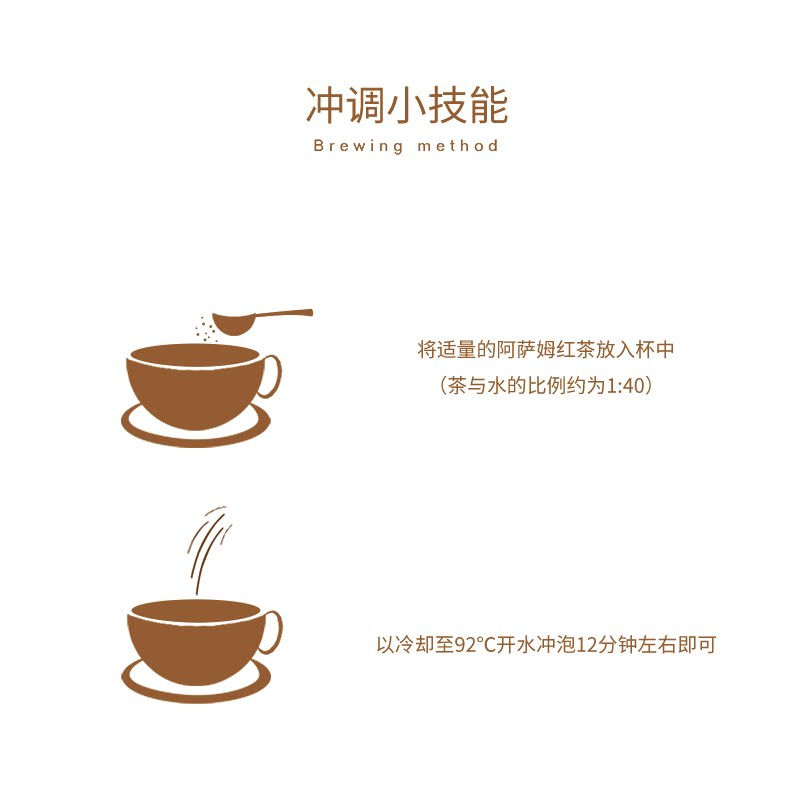 冲调小技能

Brewing method

将适量的阿萨姆红茶放入杯中
（茶与水的比例约为1:40）

以冷却至92°C开水冲泡12分钟左右即可