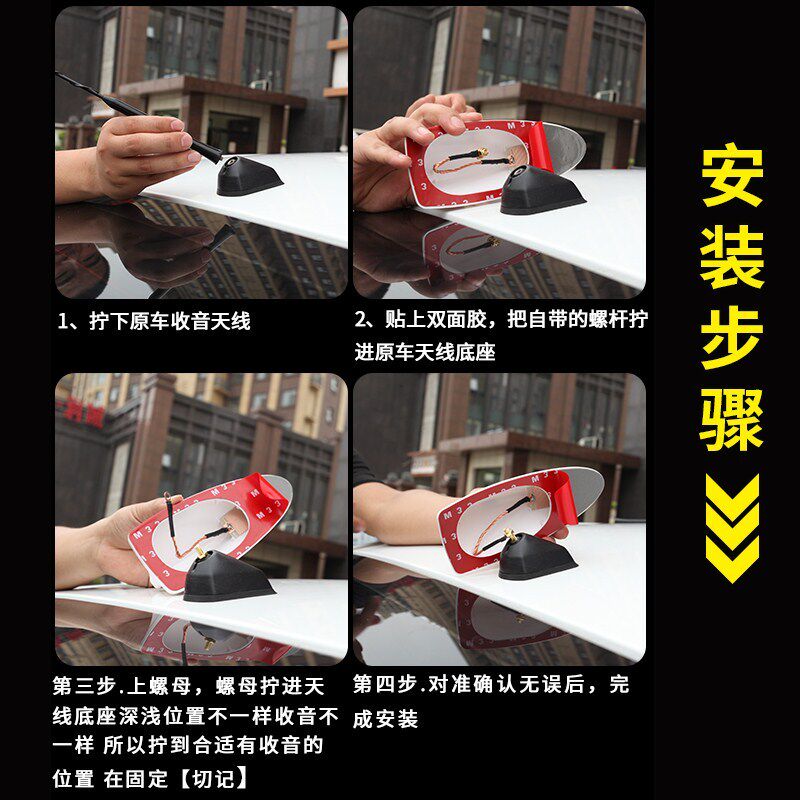 1、拧下原车收音天线

2、贴上双面胶，把自带的螺杆拧进原车天线底座

第三步.上螺母，螺母拧进天线底座深浅位置不一样收音不一样 所以拧到合适有收音的位置 在固定【切记】

第四步.对准确认无误后，完成安装

安装步骤