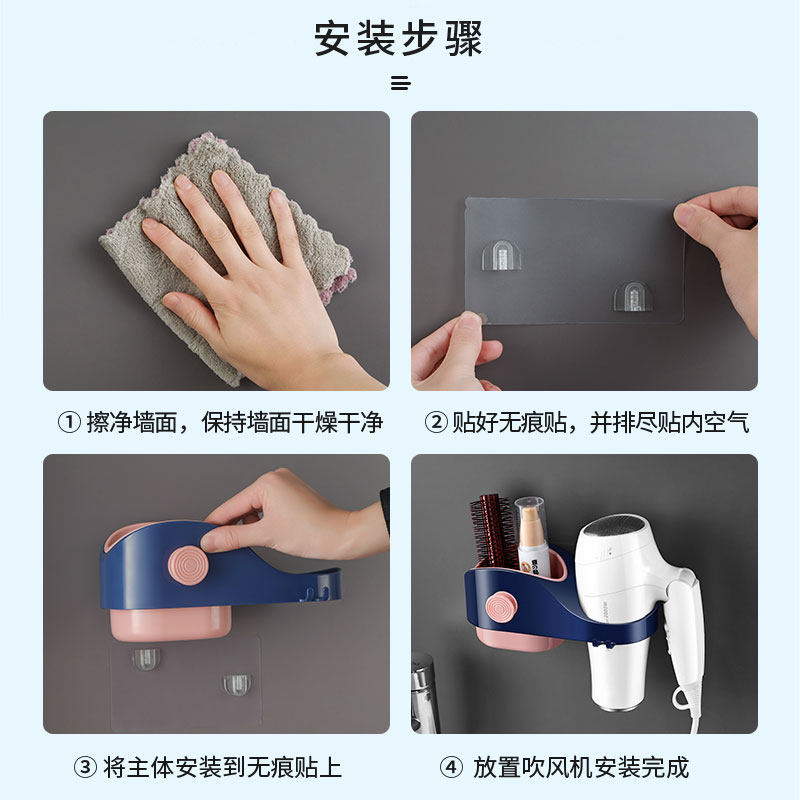 安装步骤

① 擦净墙面，保持墙面干燥干净

② 贴好无痕贴，并排尽贴内空气

③ 将主体安装到无痕贴上

④ 放置吹风机安装完成