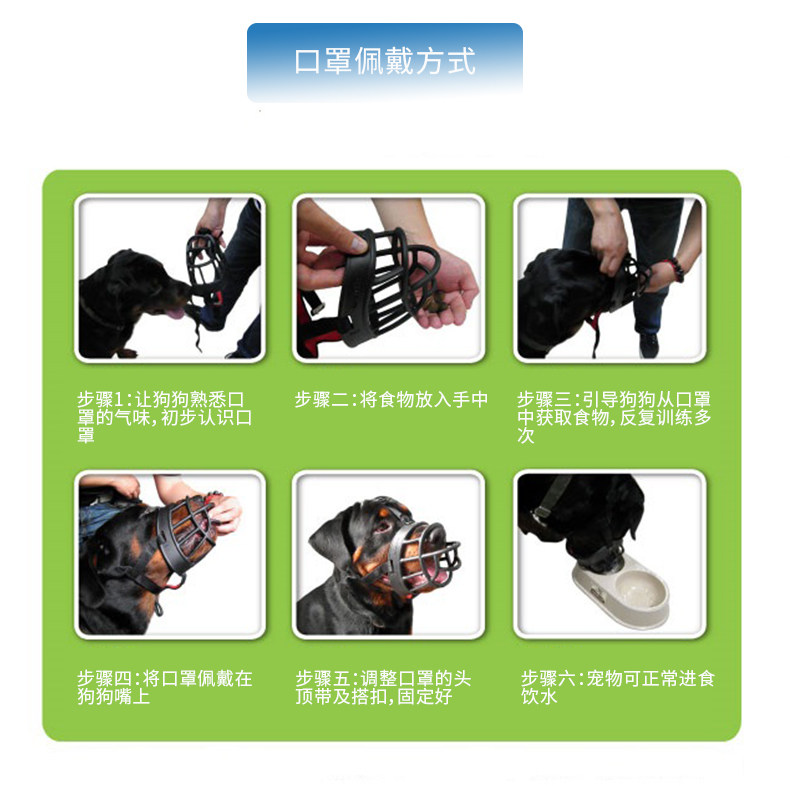 口罩佩戴方式

步骤1：让狗狗熟悉口罩的气味，初步认识口罩

步骤二：将食物放入手中

步骤三：引导狗狗从口罩中获取食物，反复训练多次

步骤四：将口罩佩戴在狗狗嘴上

步骤五：调整口罩的头顶带及搭扣，固定好

步骤六：宠物可正常进食饮水