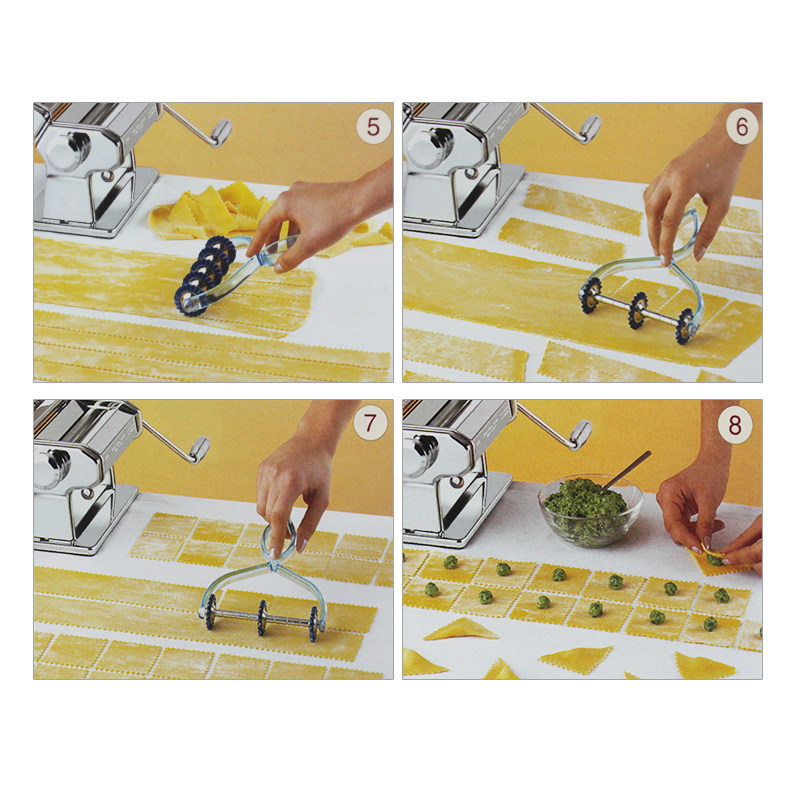 5

6

7

8