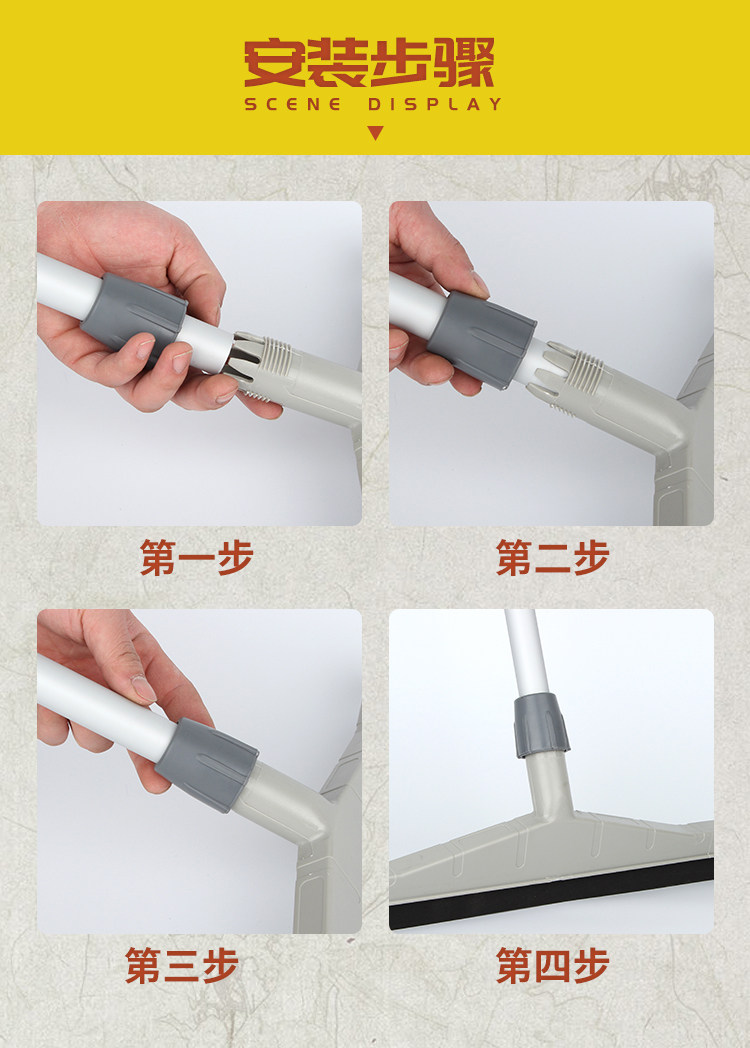 安装步骤
SCENE DISPLAY

第一步

第二步

第三步

第四步