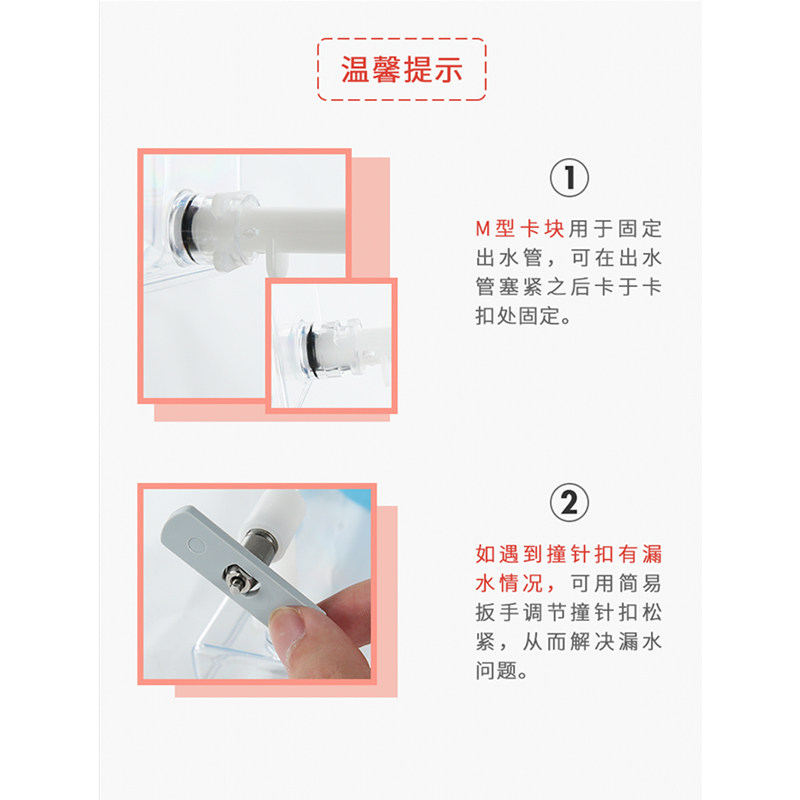 温馨提示

①

M型卡块用于固定出水管，可在出水管塞紧之后卡于卡扣处固定。

②

如遇到撞针扣有漏水情况，可用简易扳手调节撞针扣松紧，从而解决漏水问题。