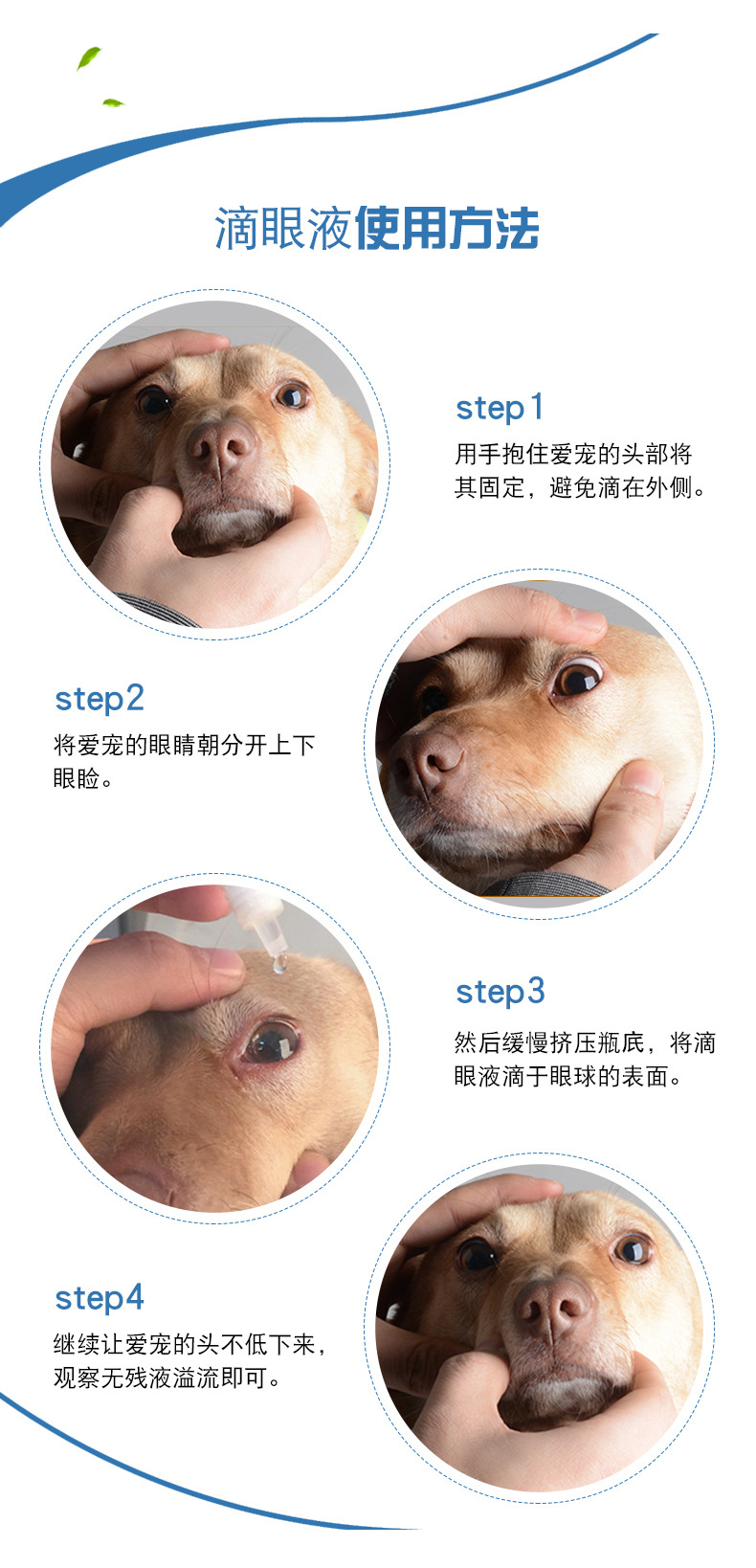 滴眼液使用方法

step1
用手抱住爱宠的头部将其固定，避免滴在外侧。

step2
将爱宠的眼睛朝分开上下眼睑。

step3
然后缓慢挤压瓶底，将滴眼液滴于眼球的表面。

step4
继续让爱宠的头不低下来，观察无残液溢流即可。