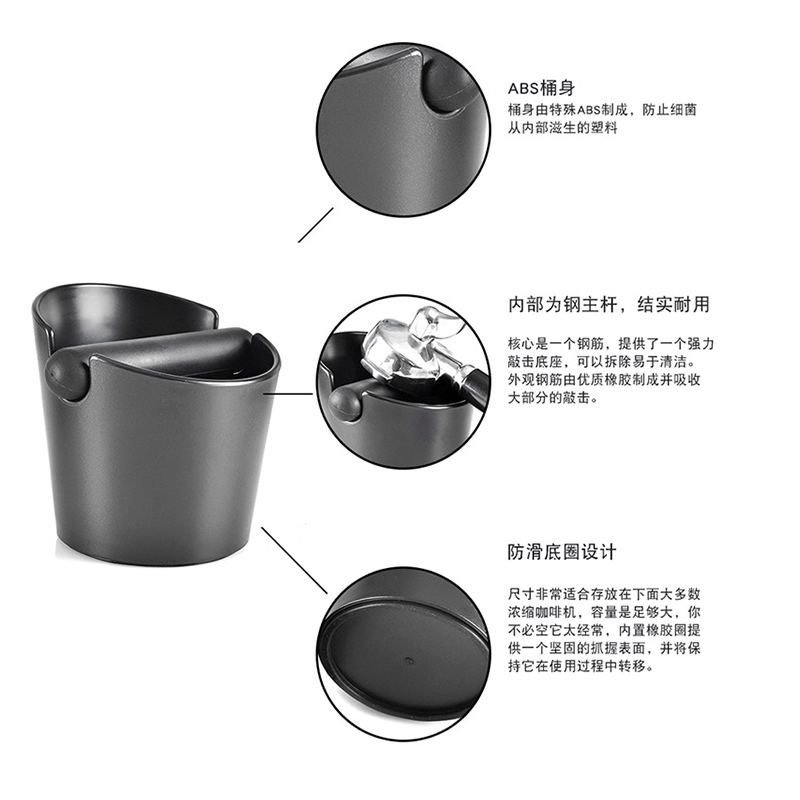 ABS桶身
桶身由特殊ABS制成，防止细菌从内部滋生的塑料

内部为钢主杆，结实耐用

核心是一个钢筋，提供了一个强力敲击底座，可以拆除易于清洁。外观钢筋由优质橡胶制成并吸收大部分的敲击。

防滑底圈设计

尺寸非常适合存放在下面大多数浓缩咖啡机，容量是足够大，你不必空它太经常，内置橡胶圈提供一个坚固的抓握表面，并将保持它在使用过程中转移。