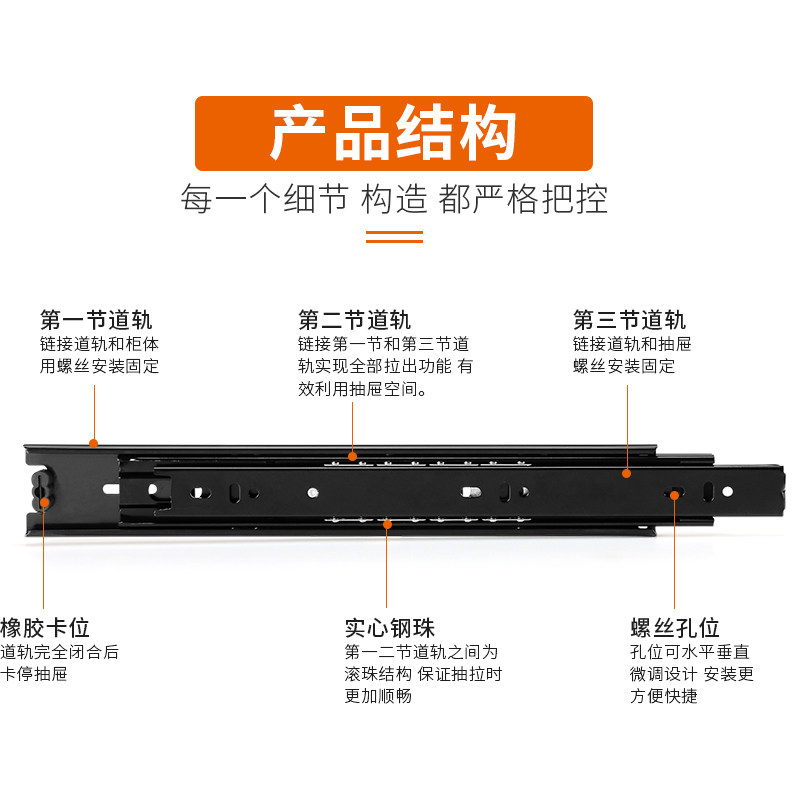 产品结构

每一个细节 构造 都严格把控

第一节道轨
链接道轨和柜体用螺丝安装固定

第二节道轨
链接第一节和第三节道轨实现全部拉出功能 有效利用抽屉空间。

第三节道轨
链接道轨和抽屉螺丝安装固定

橡胶卡位
道轨完全闭合后卡停抽屉

实心钢珠
第一二节道轨之间为滚珠结构 保证抽拉时更加顺畅

螺丝孔位
孔位可水平垂直微调设计 安装更方便快捷