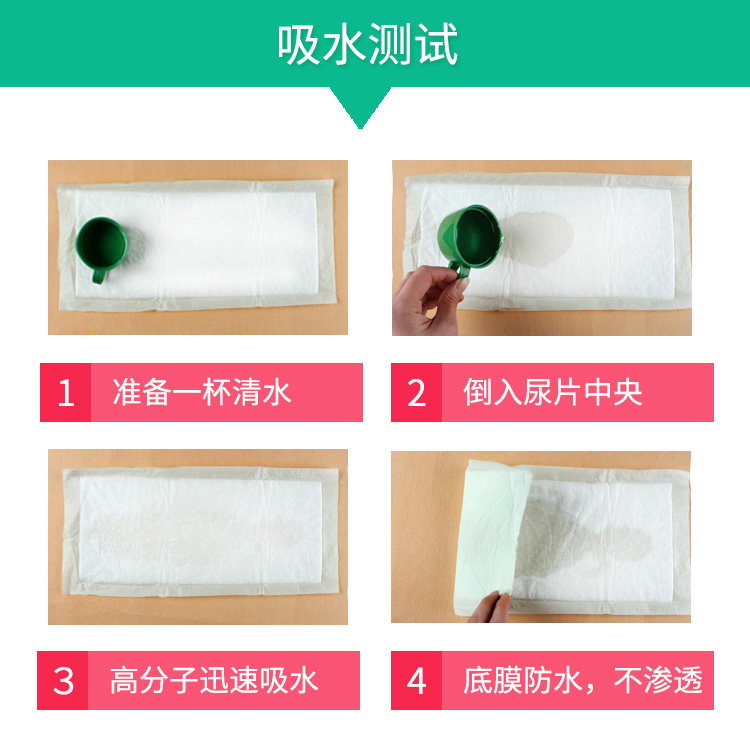 吸水测试

1 准备一杯清水

2 倒入尿片中央

3 高分子迅速吸水

4 底膜防水，不渗透