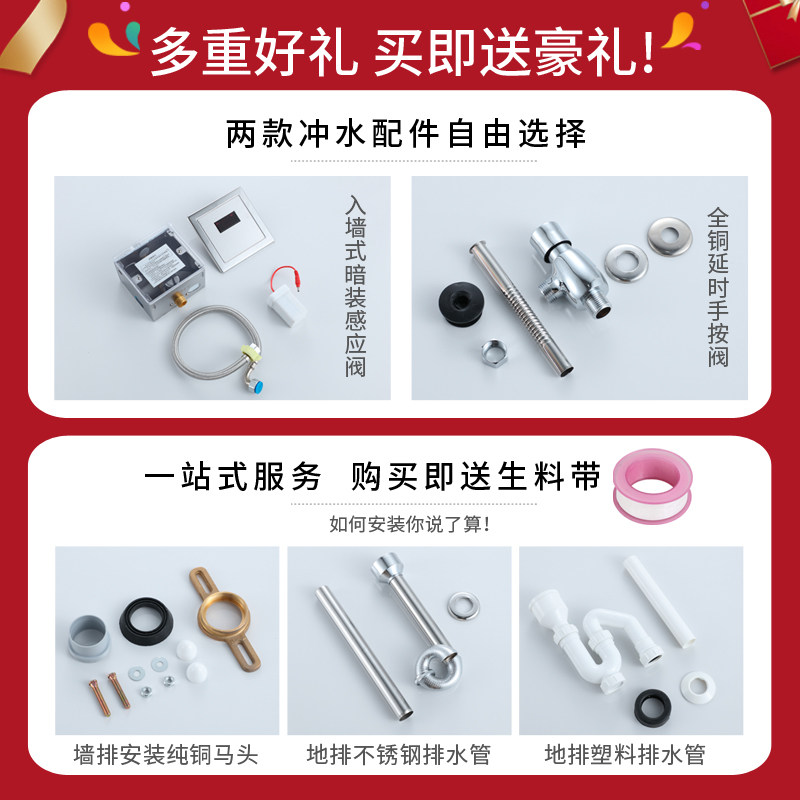 多重好礼 买即送豪礼!

两款冲水配件自由选择

入墙式暗装感应阀

全铜延时手按阀

一站式服务 购买即送生料带

如何安装你说了算!

墙排安装纯铜马头

地排不锈钢排水管

地排塑料排水管